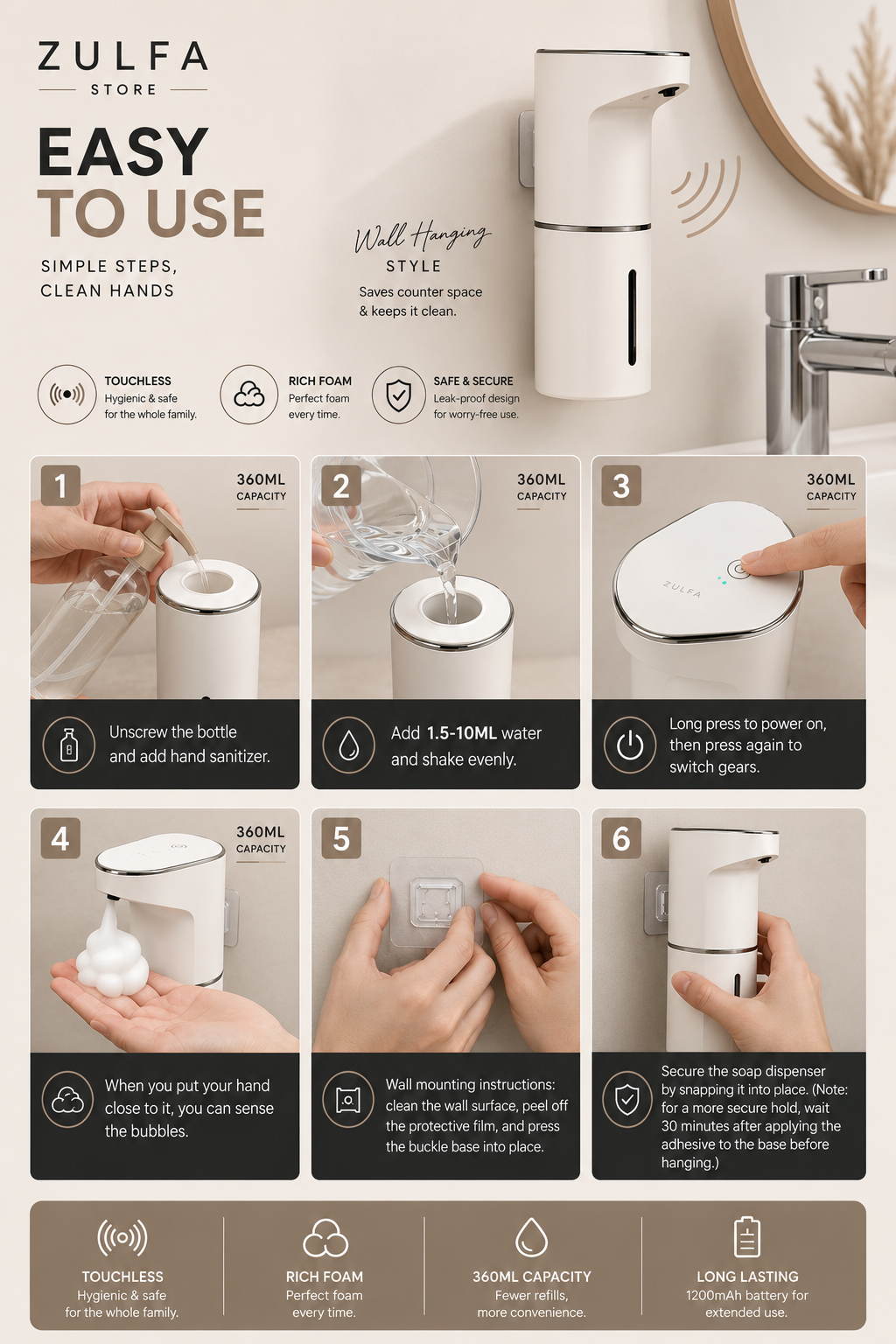 ZULFA
STORE

EASY
TO USE

SIMPLE STEPS,
CLEAN HANDS

Wall Hanging
STYLE
Saves counter space & keeps it clean.

TOUCHLESS
Hygienic & safe for the whole family.

RICH FOAM
Perfect foam every time.

SAFE & SECURE
Leak-proof design for worry-free use.

1
360ML
CAPACITY
Unscrew the bottle and add hand sanitizer.

2
360ML
CAPACITY
Add 1.5-10ML water and shake evenly.

3
360ML
CAPACITY
ZULFA
Long press to power on, then press again to switch gears.

4
360ML
CAPACITY
When you put your hand close to it, you can sense the bubbles.

5
Wall mounting instructions: clean the wall surface, peel off the protective film, and press the buckle base into place.

6
Secure the soap dispenser by snapping it into place. (Note: for a more secure hold, wait 30 minutes after applying the adhesive to the base before hanging.)

TOUCHLESS
Hygienic & safe for the whole family.

RICH FOAM
Perfect foam every time.

360ML CAPACITY
Fewer refills, more convenience.

LONG LASTING
1200mAh battery for extended use.